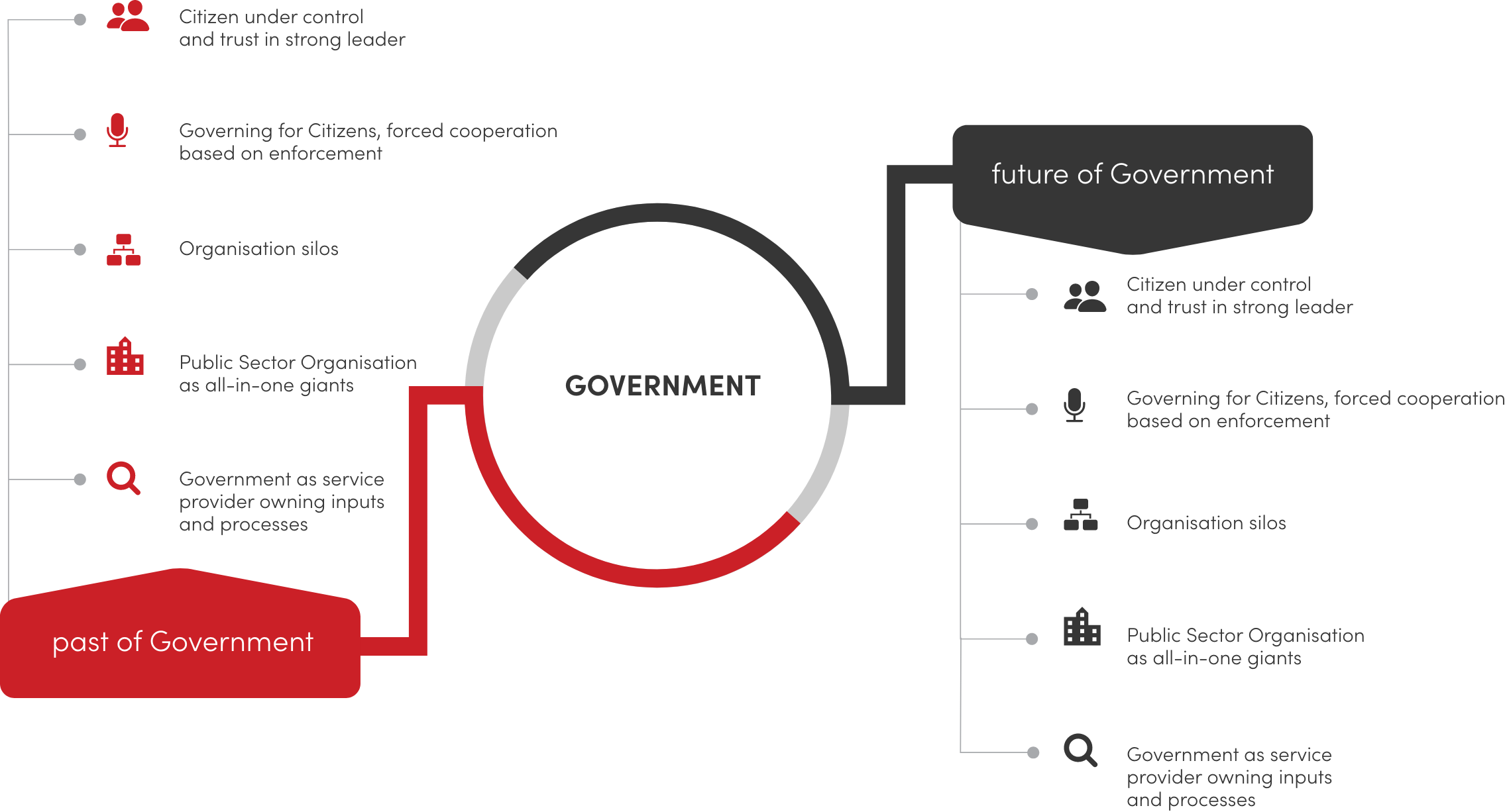 Citizen under control and trust in strong leader

Governing for Citizens, forced cooperation based on enforcement

Organisation silos

Public Sector Organisation as all-in-one giants

Government as service provider owning inputs and processes

past of Government

GOVERNMENT

future of Government

Citizen under control and trust in strong leader

Governing for Citizens, forced cooperation based on enforcement

Organisation silos

Public Sector Organisation as all-in-one giants

Government as service provider owning inputs and processes